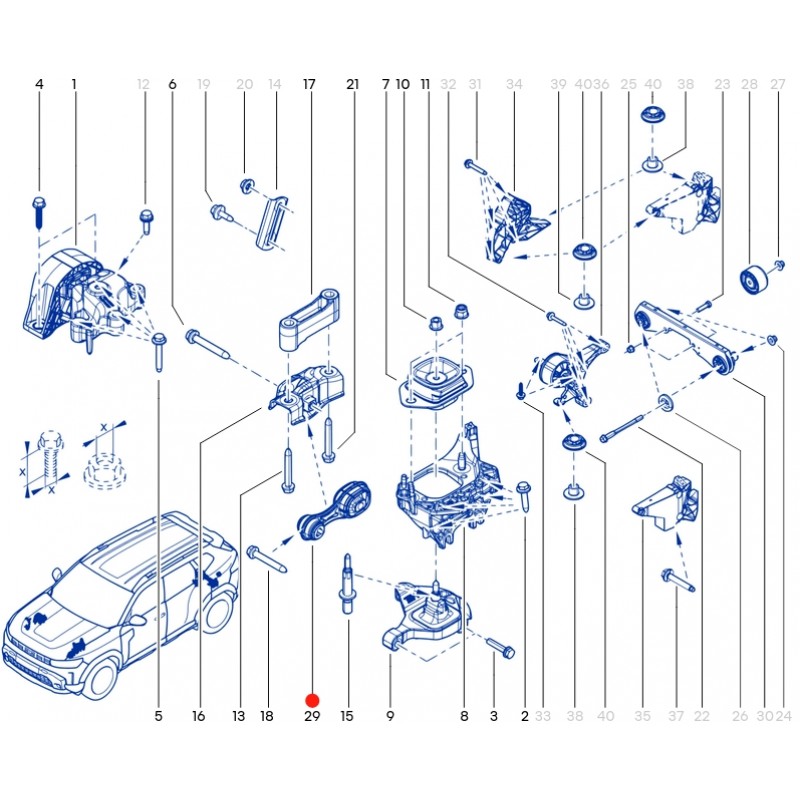 4 1 12 6 19 20 14 17 21 7 10 11 32 31 34 39 40 36 25 40 38 23 28 27

x
x
x

5 16 13 18 29 15 9 8 3 2 33 38 40 35 37 22 26 30 24