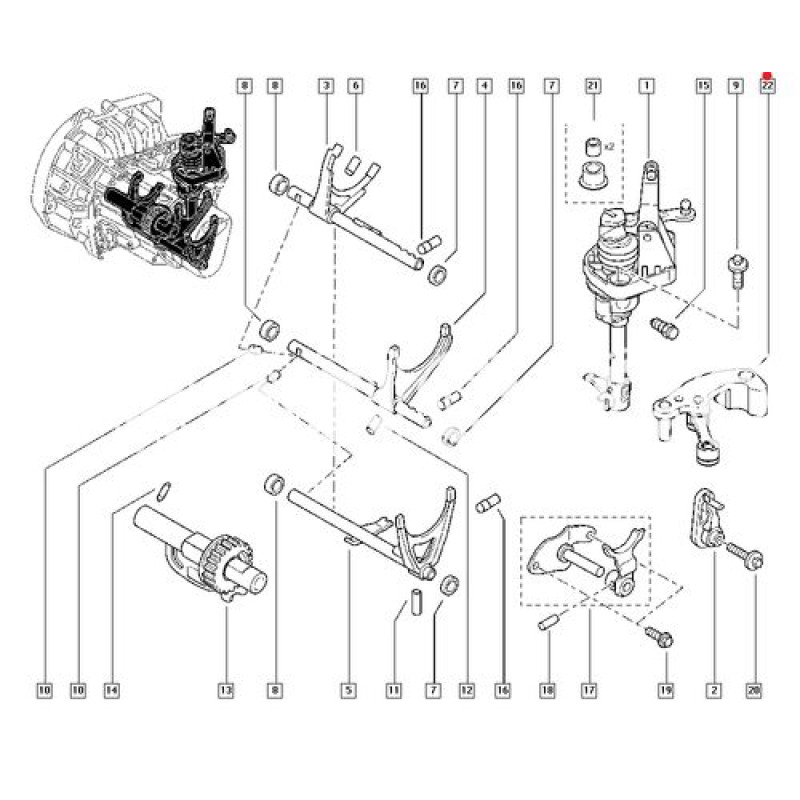 8
8
3
6
16
7
4
16
7
21
1
15
9
22
x2
10
10
14
13
8
5
11
7
12
16
18
17
19
2
20