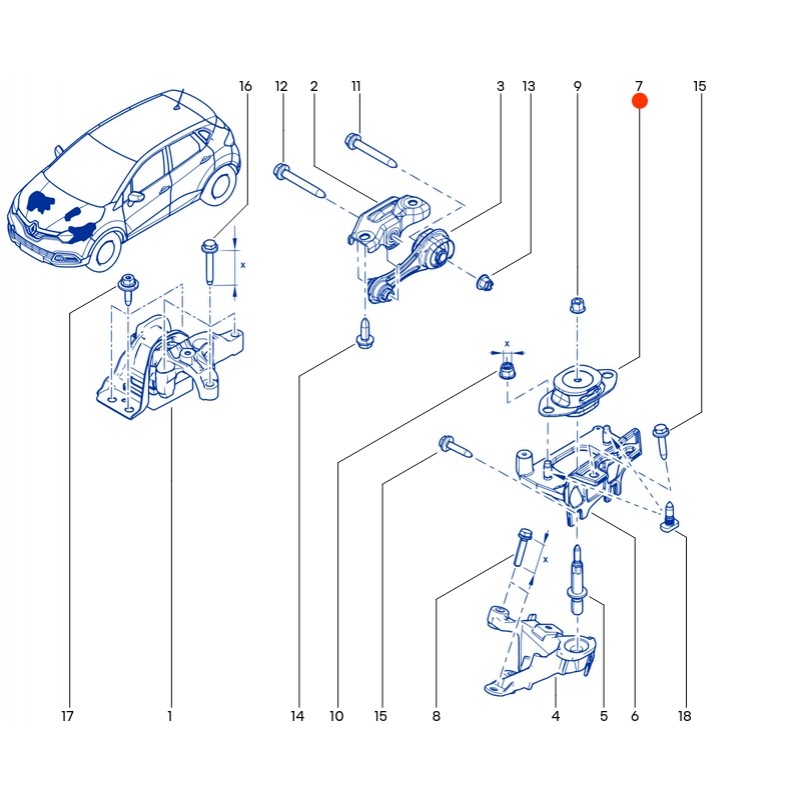 16
12
2
11
3
13
9
7
15

x
x
x

17
1
14
10
15
8
4
5
6
18