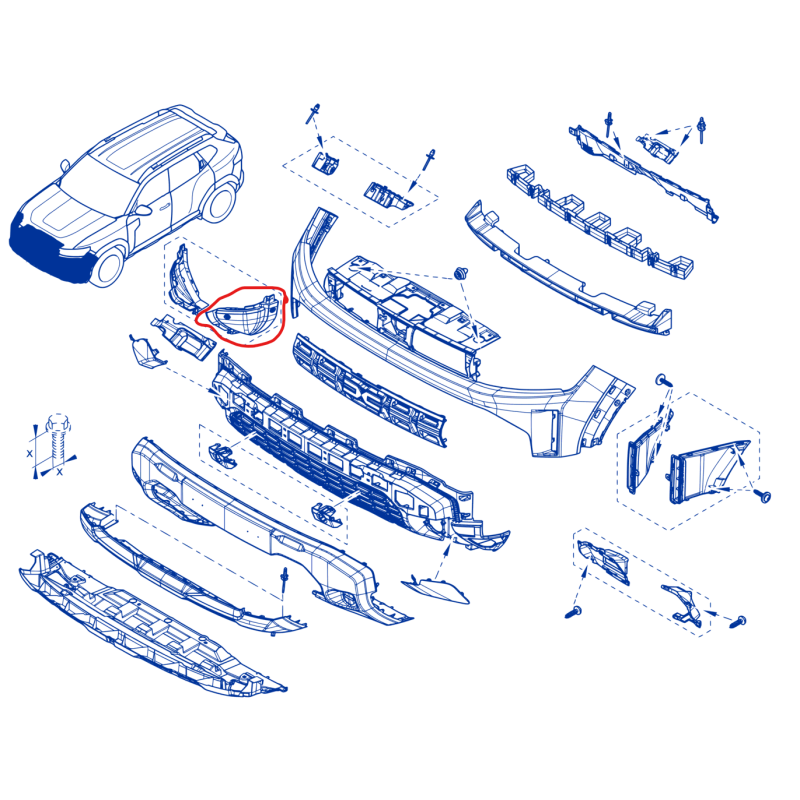 X
X