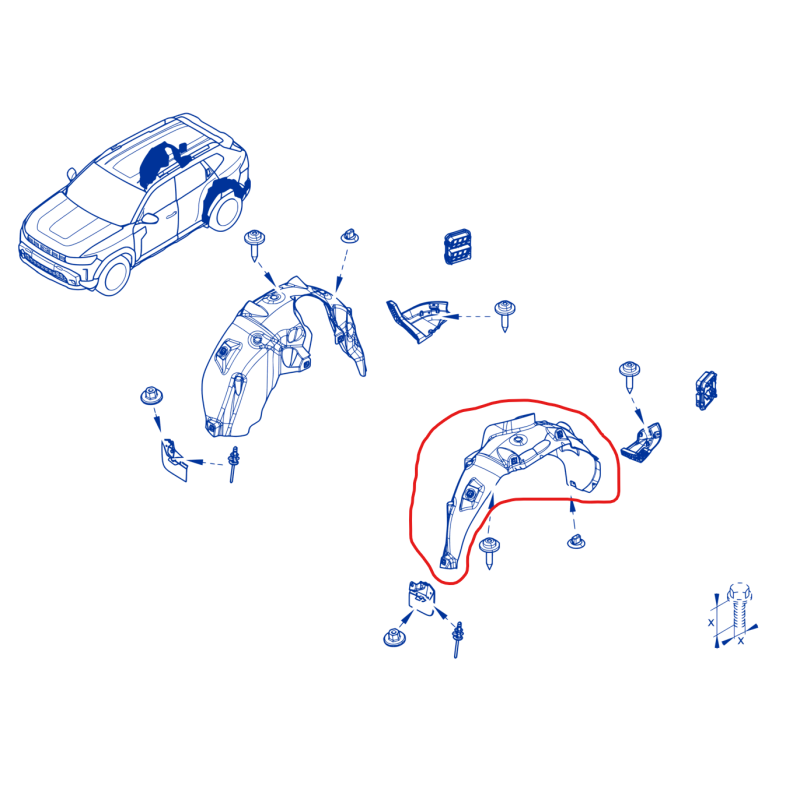 X
X