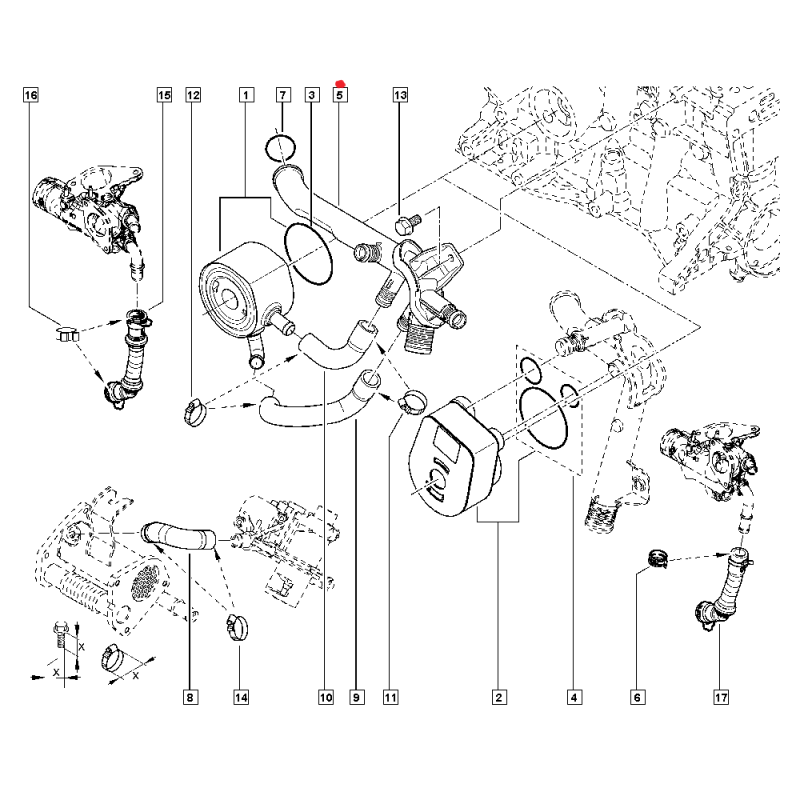 16
15
12
1
7
3
5
13
X
X
X
8
14
10
9
11
2
4
6
17