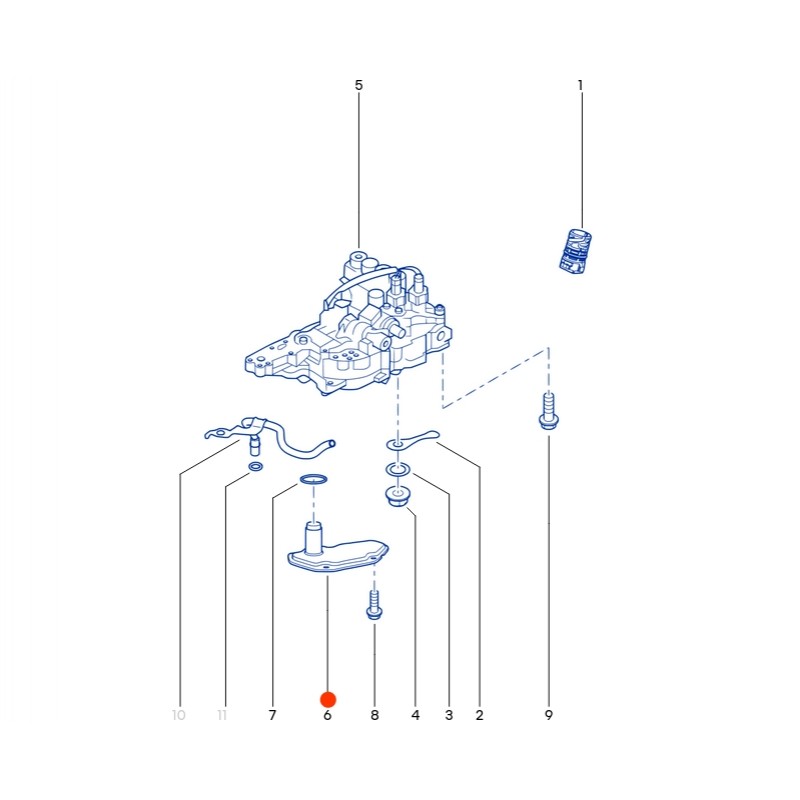 5
1
10
11
7
6
8
4
3
2
9