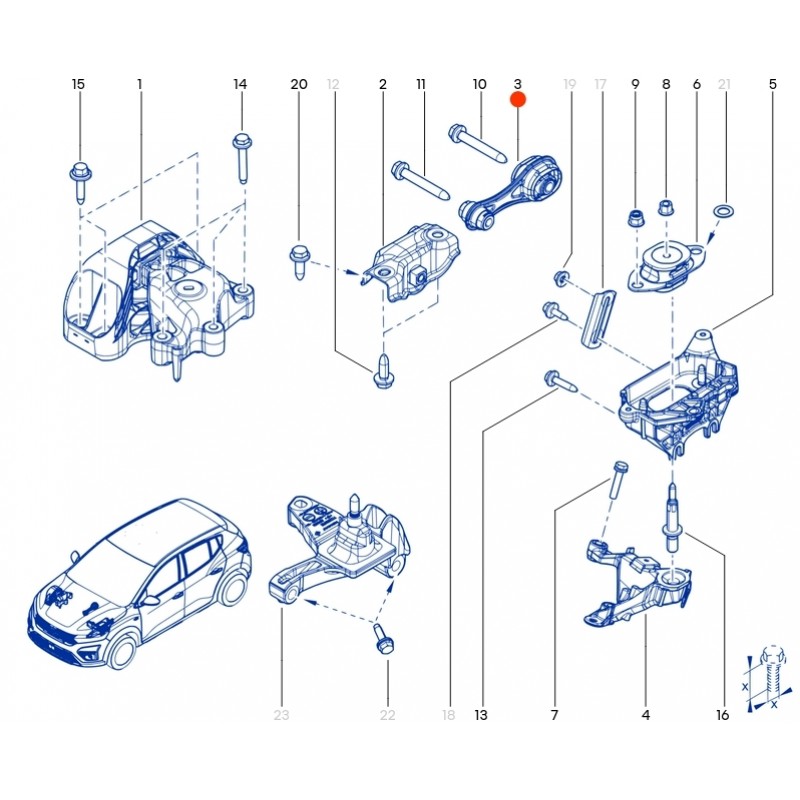 15
1
14
20
12
2
11
10
3
19
17
9
8
6
21
5
23
22
18
13
7
4
16
x
x