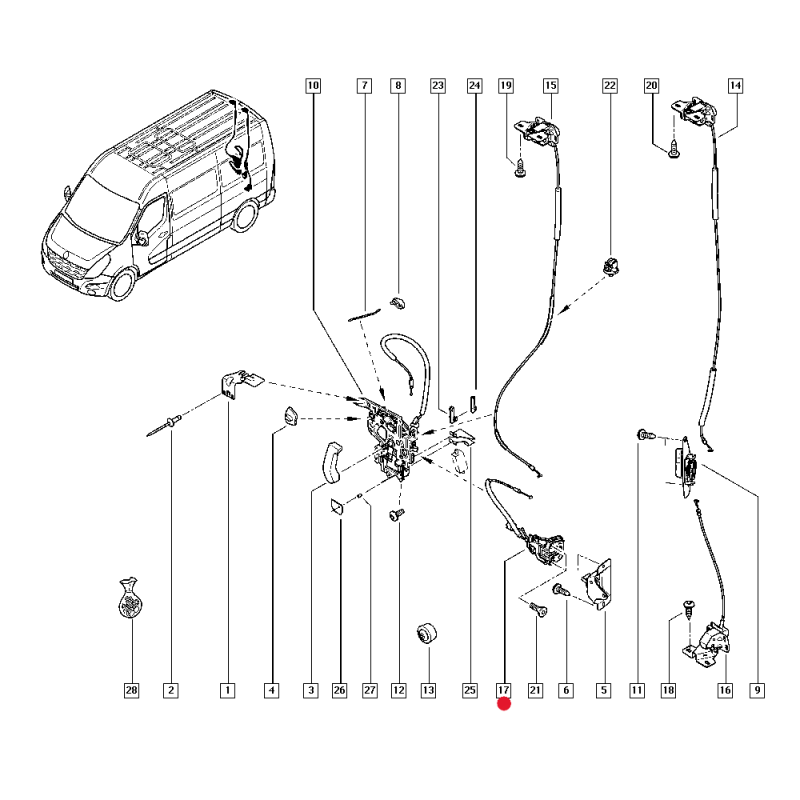 10
7
8
23
24
19
15
22
20
14
28
2
1
4
3
26
27
12
13
25
17
21
6
5
11
18
16
9