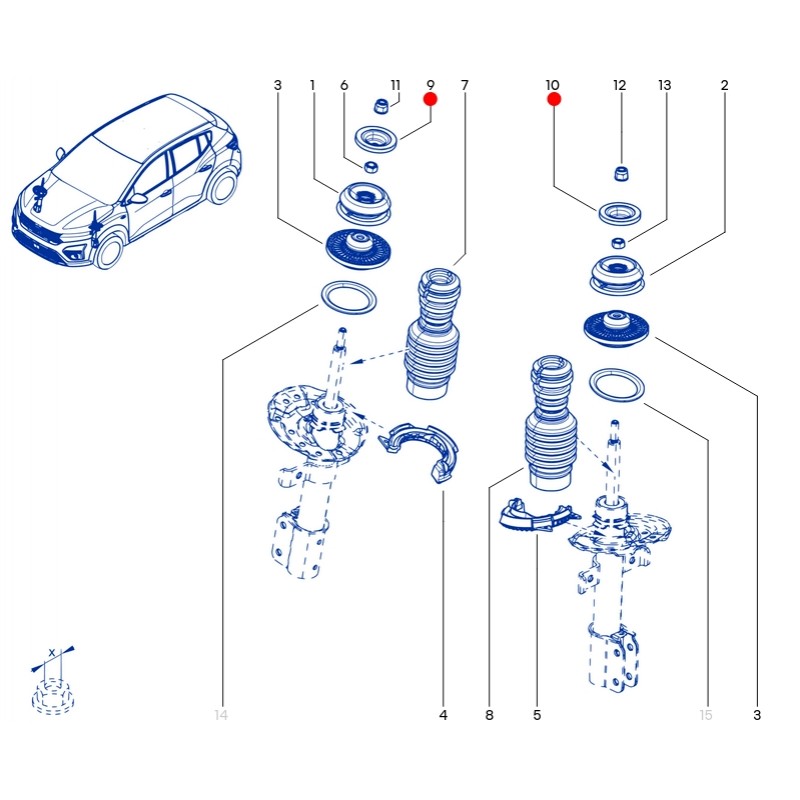 3 1 6 11 9 7 10 12 13 2

X

14 4 8 5 15 3