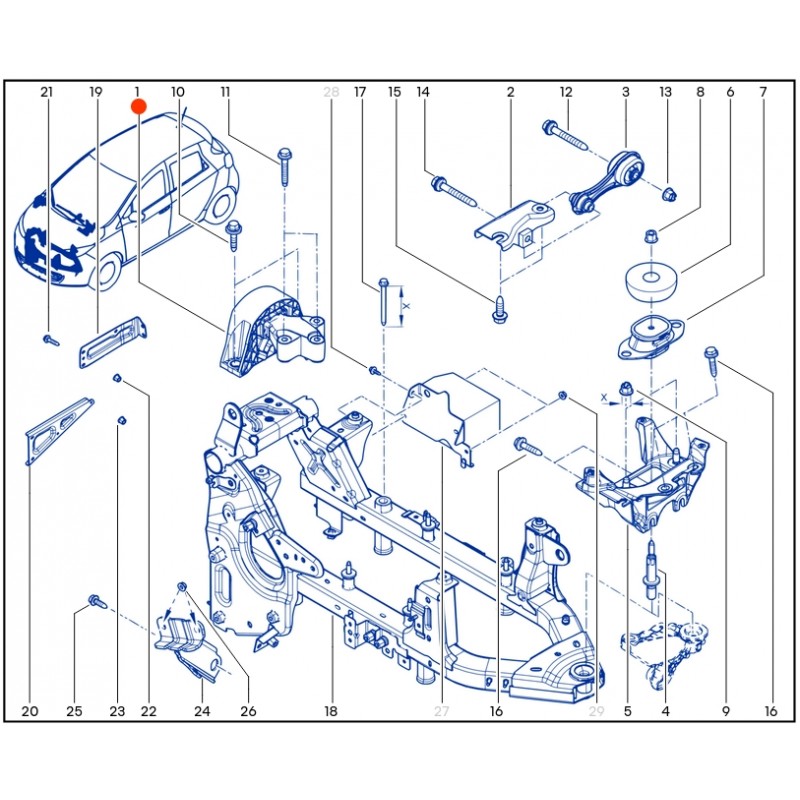 21 19 1 10 11 28 17 15 14 2 12 3 13 8 6 7

X

X

20 25 23 22 24 26 18 27 16 29 5 4 9 16