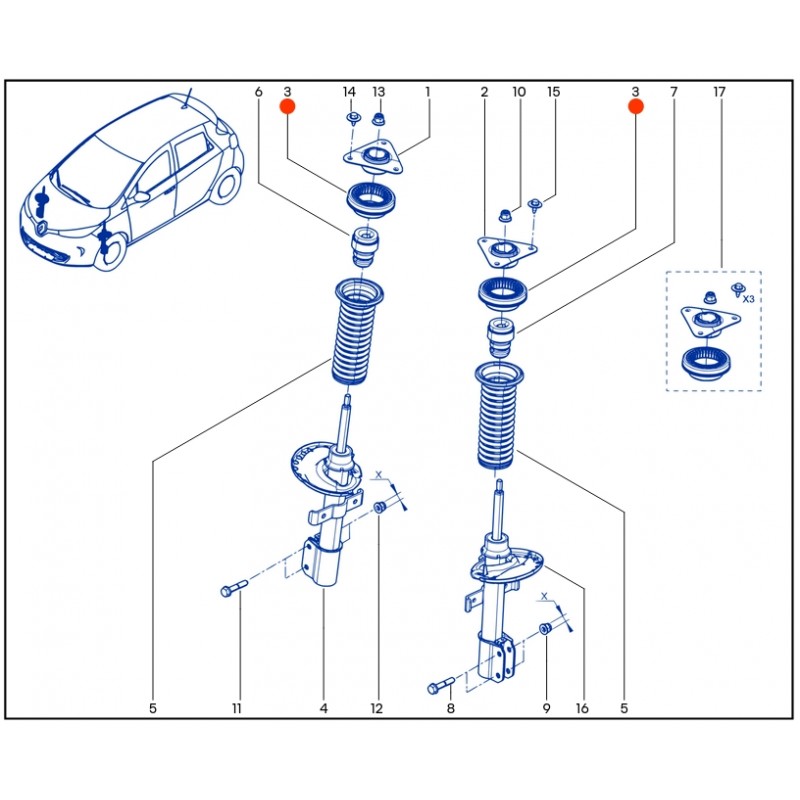 6
3
14
13
1
2
10
15
3
7
17
X3
X
X
5
11
4
12
8
9
16
5