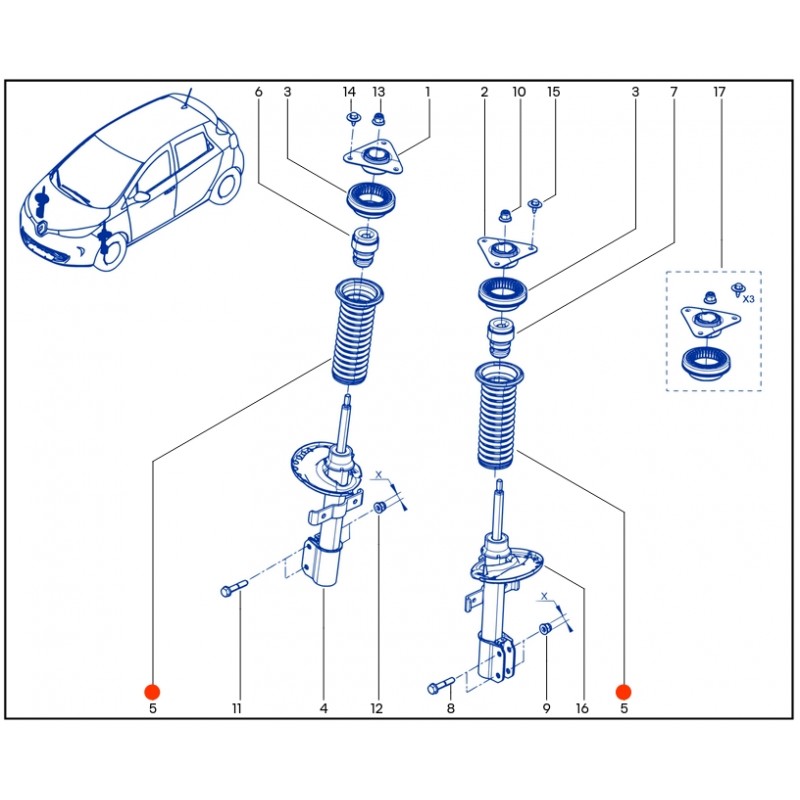 6 3 14 13 1 2 10 15 3 7 17

X3

X

X

5 11 4 12 8 9 16 5